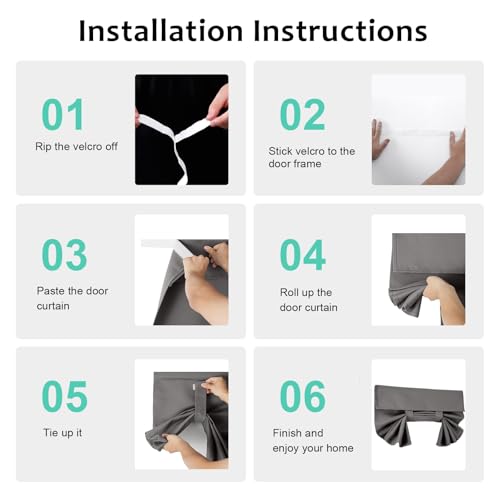 Installation Instructions

01
Rip the velcro off

02
Stick velcro to the door frame

03
Paste the door curtain

04
Roll up the door curtain

05
Tie up it

06
Finish and enjoy your home