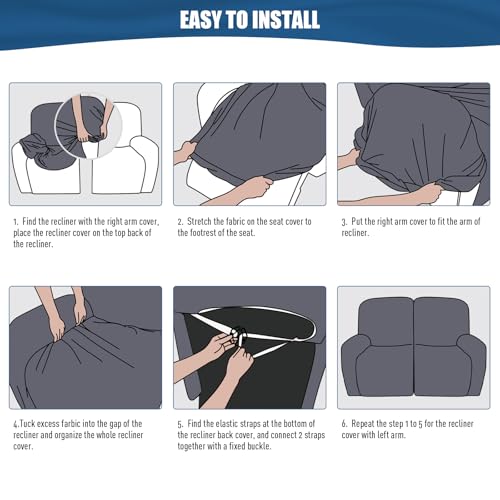 EASY TO INSTALL

1. Find the recliner with the right arm cover, place the recliner cover on the top back of the recliner.

2. Stretch the fabric on the seat cover to the footrest of the seat.

3. Put the right arm cover to fit the arm of recliner.

4.Tuck excess farbic into the gap of the recliner and organize the whole recliner cover.

5. Find the elastic straps at the bottom of the recliner back cover, and connect 2 straps together with a fixed buckle.

6. Repeat the step 1 to 5 for the recliner cover with left arm.