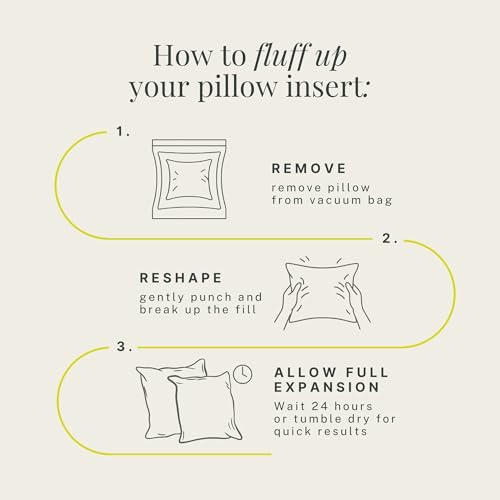 How to fluff up your pillow insert:

1.

REMOVE

remove pillow from vacuum bag

2.

RESHAPE

gently punch and break up the fill

3.

ALLOW FULL EXPANSION

Wait 24 hours or tumble dry for quick results