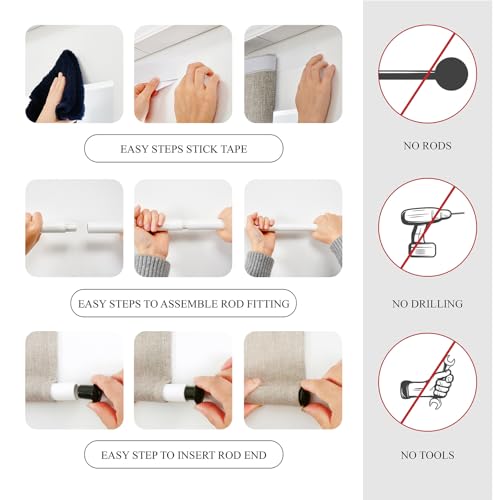 EASY STEPS STICK TAPE

EASY STEPS TO ASSEMBLE ROD FITTING

EASY STEP TO INSERT ROD END

NO RODS

NO DRILLING

NO TOOLS