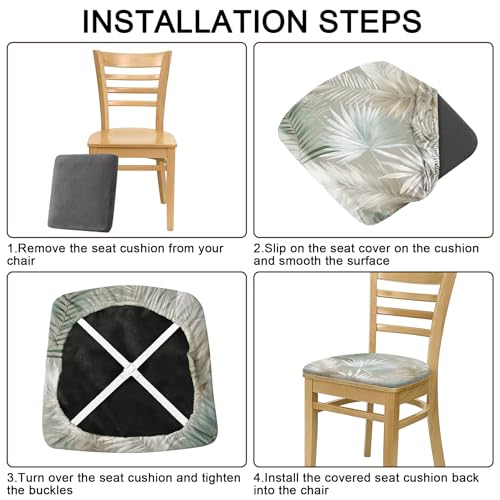 INSTALLATION STEPS

1.Remove the seat cushion from your chair

2.Slip on the seat cover on the cushion and smooth the surface

3.Turn over the seat cushion and tighten the buckles

4.Install the covered seat cushion back into the chair