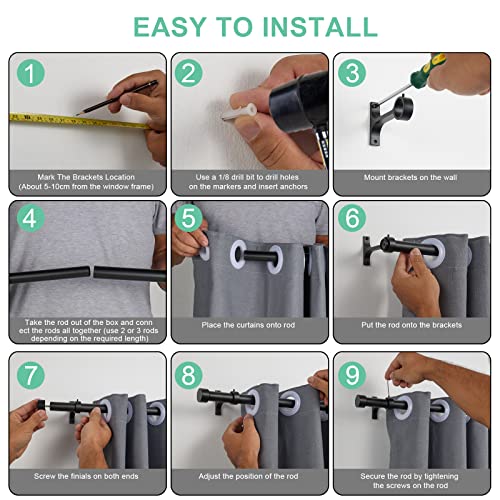 EASY TO INSTALL

1
Mark The Brackets Location (About 5-10cm from the window frame)

2
Use a 1/8 drill bit to drill holes on the markers and insert anchors

3
Mount brackets on the wall

4
Take the rod out of the box and conn ect the rods all together (use 2 or 3 rods depending on the required length)

5
Place the curtains onto rod

6
Put the rod onto the brackets

7
Screw the finials on both ends

8
Adjust the position of the rod

9
Secure the rod by tightening the screws on the rod