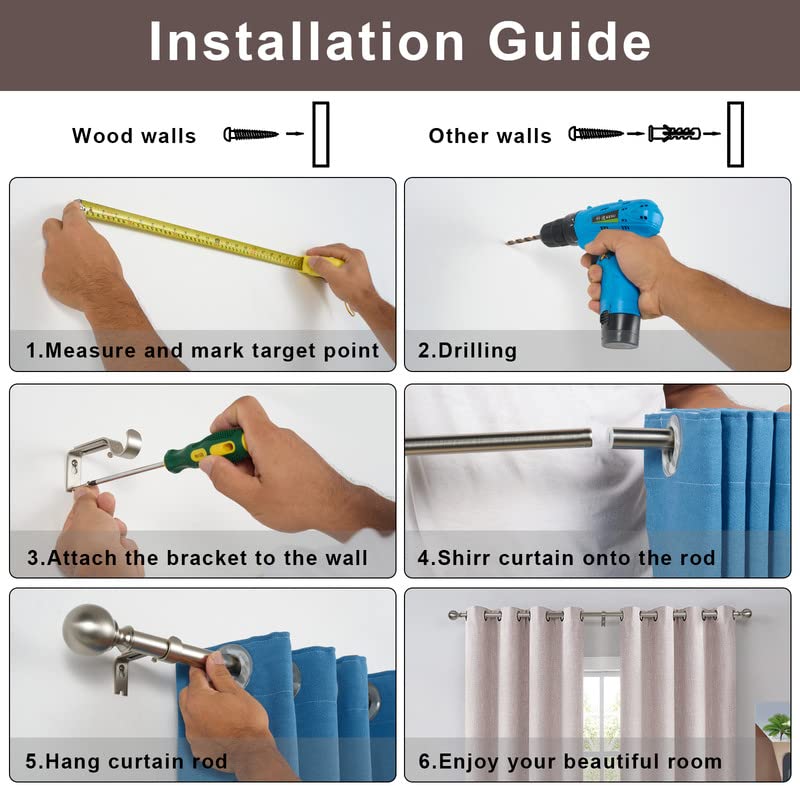 Installation Guide

Wood walls

Other walls

1.Measure and mark target point

2.Drilling

3.Attach the bracket to the wall

4.Shirr curtain onto the rod

5.Hang curtain rod

6.Enjoy your beautiful room